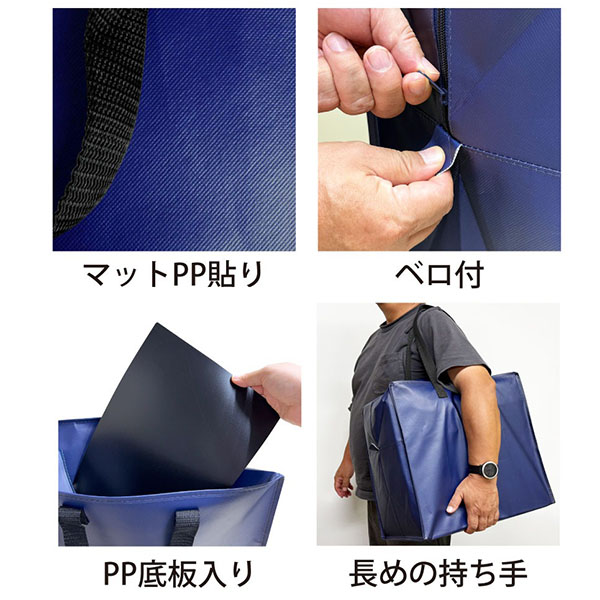 マットPP貼り

ベロ付

PP底板入り

長めの持ち手